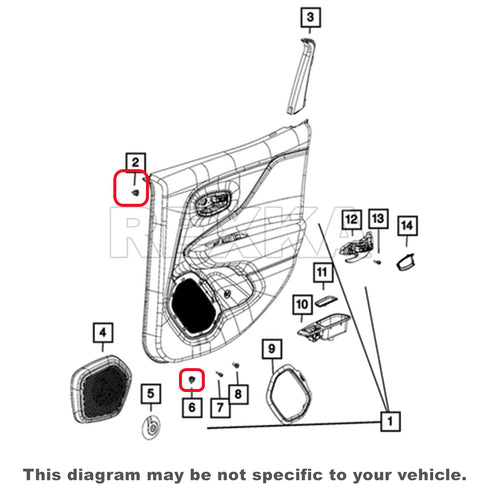 3

2

REXKA

12

13

14

11

10

4

9

5

6

7

8

1

This diagram may be not specific to your vehicle.