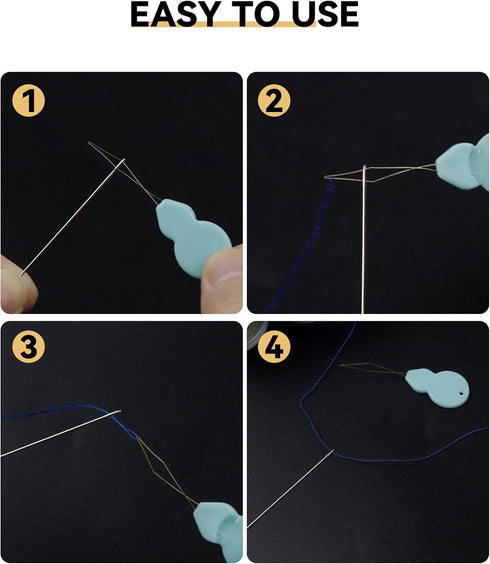 EASY TO USE

1

2

3

4