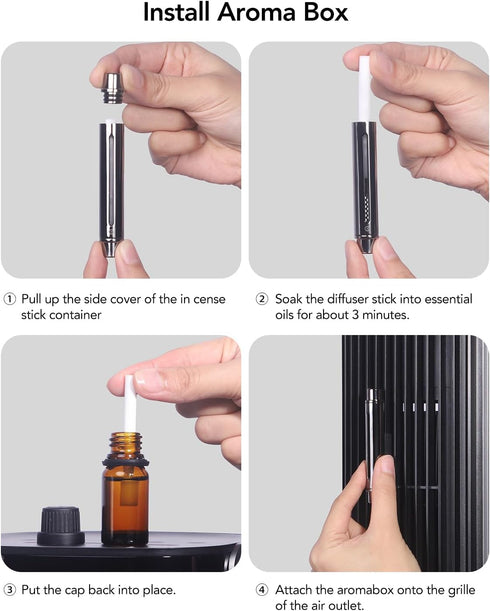 Install Aroma Box

① Pull up the side cover of the in cense stick container

② Soak the diffuser stick into essential oils for about 3 minutes.

③ Put the cap back into place.

④ Attach the aromabox onto the grille of the air outlet.