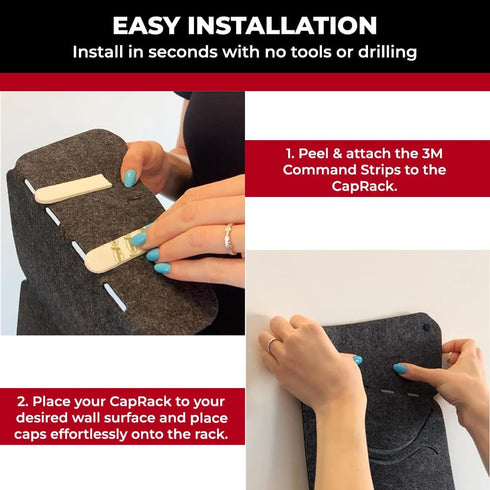 EASY INSTALLATION
Install in seconds with no tools or drilling

1. Peel & attach the 3M Command Strips to the CapRack.

2. Place your CapRack to your desired wall surface and place caps effortlessly onto the rack.