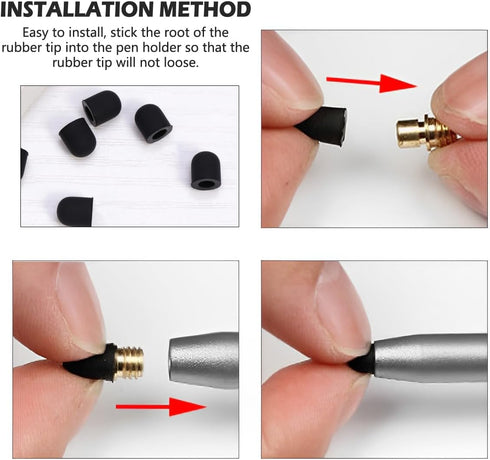 INSTALLATION METHOD

Easy to install, stick the root of the rubber tip into the pen holder so that the rubber tip will not loose.