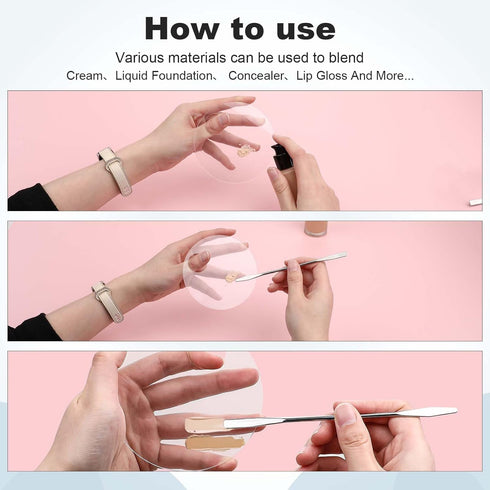 How to use

Various materials can be used to blend

Cream、Liquid Foundation、 Concealer、Lip Gloss And More...