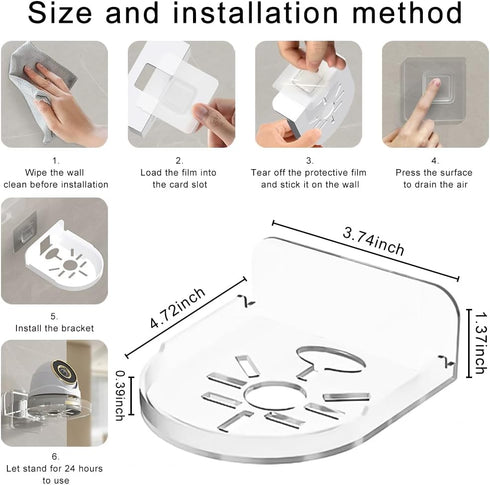 Size and installation method

1.
Wipe the wall clean before installation

2.
Load the film into the card slot

3.
Tear off the protective film and stick it on the wall

4.
Press the surface to drain the air

5.
Install the bracket

6.
Let stand for 24 hours to use

3.74inch

4.72inch

1.37inch

0.39inch