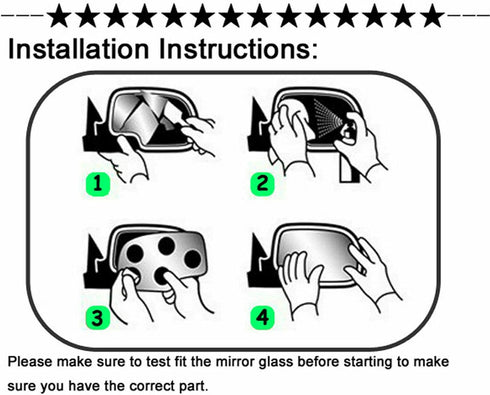 ---★★★★★★★★★★★★★★---

Installation Instructions:

1

2

3

4

Please make sure to test fit the mirror glass before starting to make sure you have the correct part.