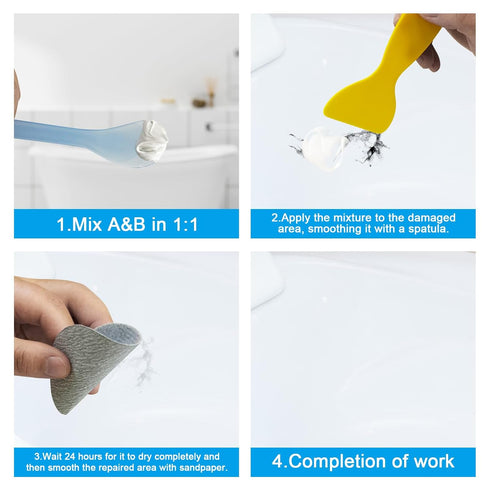 1.Mix A&B in 1:1

2.Apply the mixture to the damaged area, smoothing it with a spatula.

3.Wait 24 hours for it to dry completely and then smooth the repaired area with sandpaper.

4.Completion of work