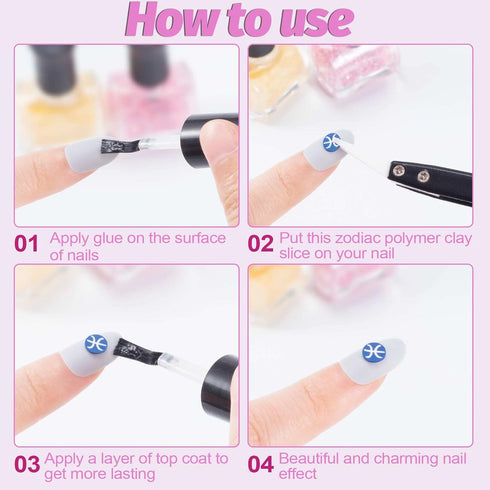 How to use

01 Apply glue on the surface of nails

02 Put this zodiac polymer clay slice on your nail

03 Apply a layer of top coat to get more lasting

04 Beautiful and charming nail effect