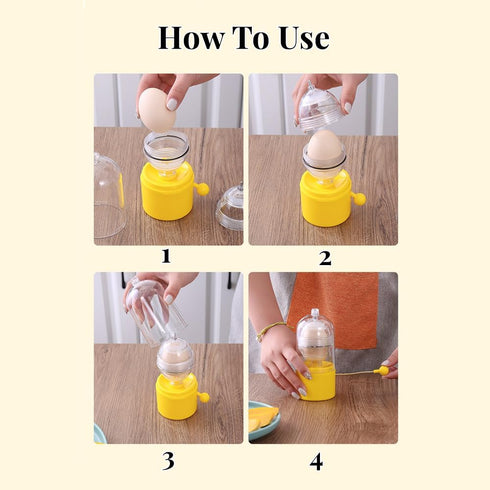 How To Use

1

2

3

4