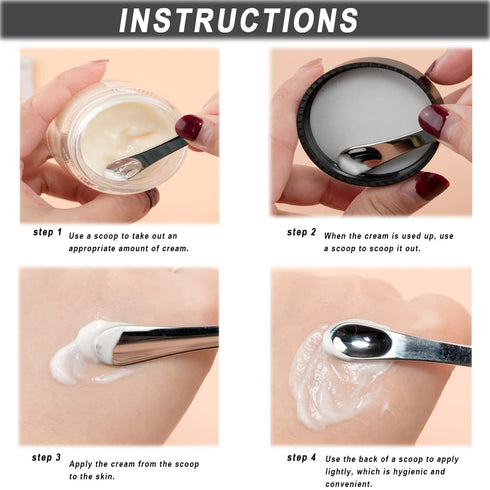 INSTRUCTIONS

step 1 Use a scoop to take out an appropriate amount of cream.

step 2 When the cream is used up, use a scoop to scoop it out.

step 3 Apply the cream from the scoop to the skin.

step 4 Use the back of a scoop to apply lightly, which is hygienic and convenient.