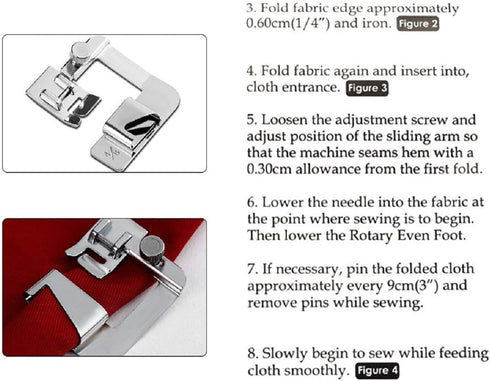 3. Fold fabric edge approximately 0.60cm(1/4") and iron. Figure 2

4. Fold fabric again and insert into, cloth entrance. Figure 3

5. Loosen the adjustment screw and adjust position of the sliding arm so that the machine seams hem with a 0.30cm allowance from the first fold.

6. Lower the needle into the fabric at the point where sewing is to begin. Then lower the Rotary Even Foot.

7. If necessary, pin the folded cloth approximately every 9cm(3") and remove pins while sewing.

8. Slowly begin to sew while feeding cloth smoothly. Figure 4