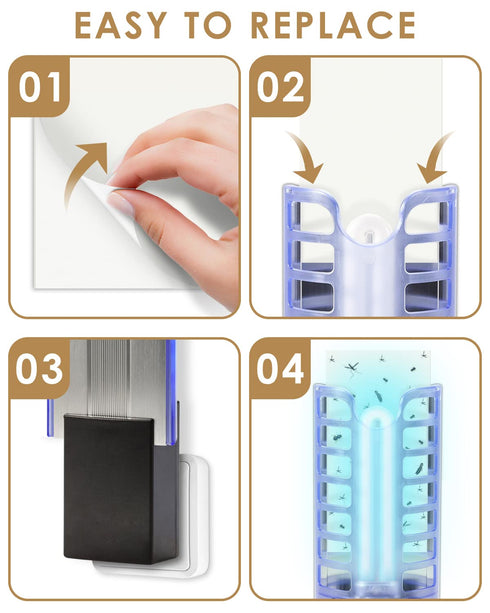 EASY TO REPLACE

01

02

03

04