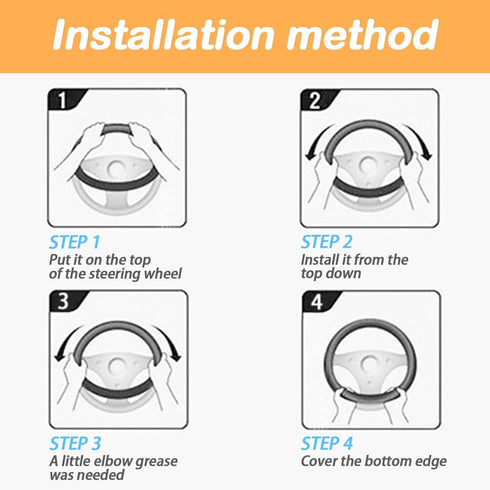 Installation method

1

STEP 1
Put it on the top of the steering wheel

2

STEP 2
Install it from the top down

3

STEP 3
A little elbow grease was needed

4

STEP 4
Cover the bottom edge