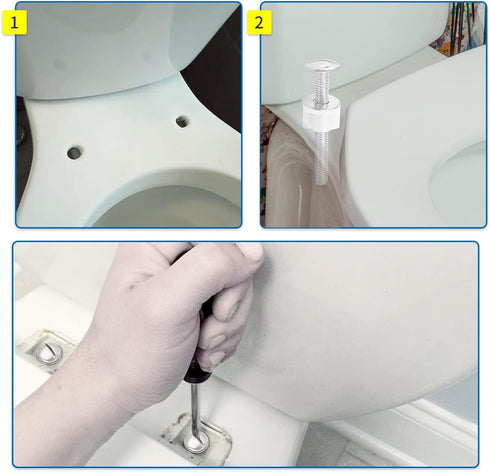 1

2