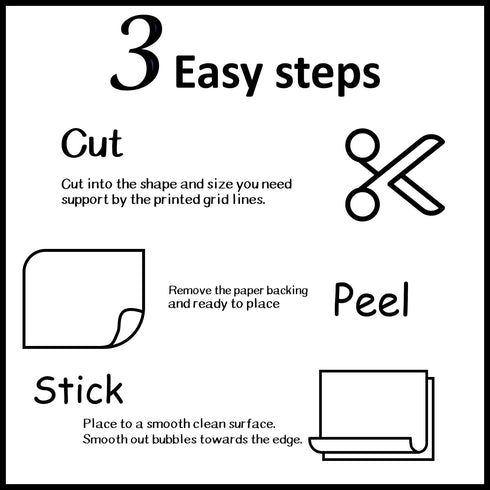 3 Easy steps

Cut

Cut into the shape and size you need support by the printed grid lines.

Remove the paper backing and ready to place

Peel

Stick

Place to a smooth clean surface. Smooth out bubbles towards the edge.