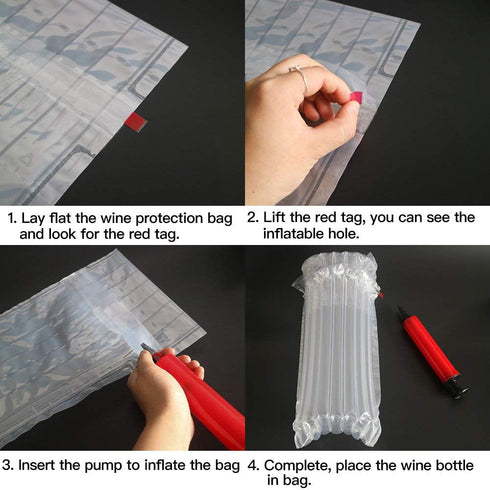 1. Lay flat the wine protection bag and look for the red tag.

2. Lift the red tag, you can see the inflatable hole.

3. Insert the pump to inflate the bag

4. Complete, place the wine bottle in bag.