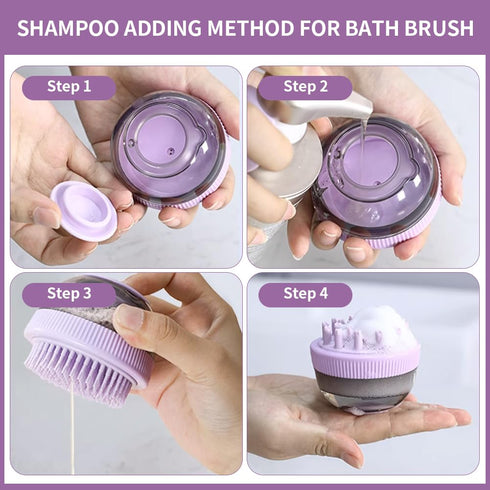 SHAMPOO ADDING METHOD FOR BATH BRUSH

Step 1

Step 2

Step 3

Step 4