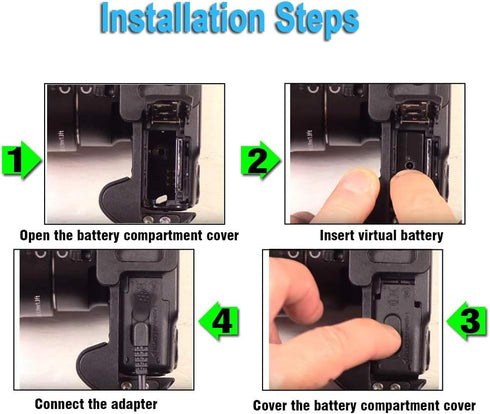 Installation Steps

1

Open the battery compartment cover

2

Insert virtual battery

4

Connect the adapter

3

Cover the battery compartment cover