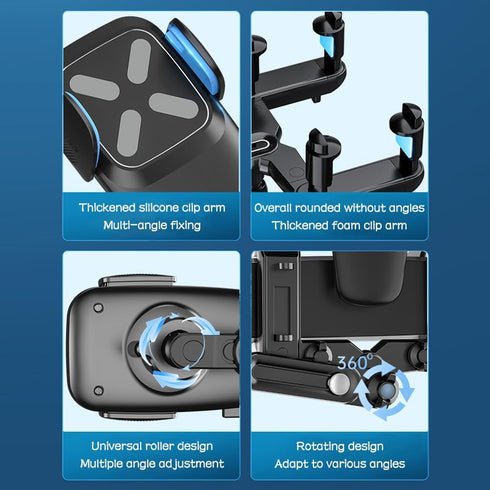 Thickened silicone clip arm
Multi-angle fixing

Overall rounded without angles
Thickened foam clip arm

Universal roller design
Multiple angle adjustment

360°

Rotating design
Adapt to various angles