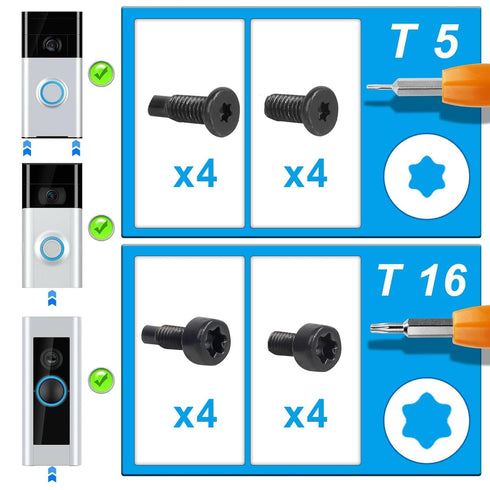 T 5

x4

x4

T 16

x4

x4