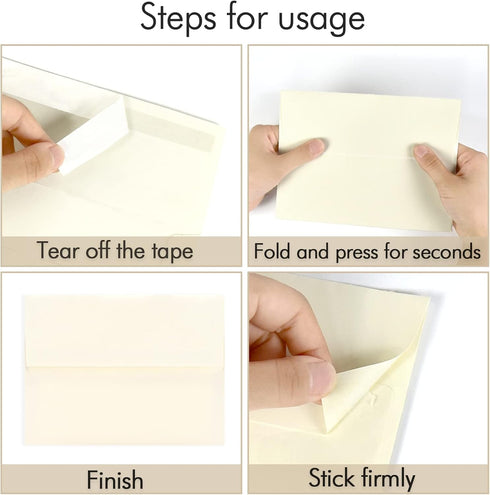 Steps for usage

Tear off the tape

Fold and press for seconds

Finish

Stick firmly