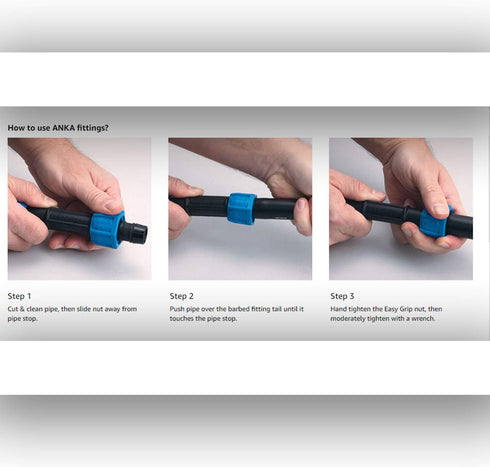 How to use ANKA fittings?

Step 1
Cut & clean pipe, then slide nut away from pipe stop.

Step 2
Push pipe over the barbed fitting tail until it touches the pipe stop.

Step 3
Hand tighten the Easy Grip nut, then moderately tighten with a wrench.