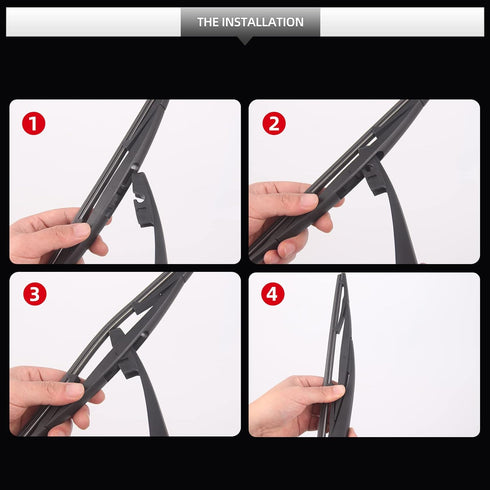 THE INSTALLATION

1

2

3

4