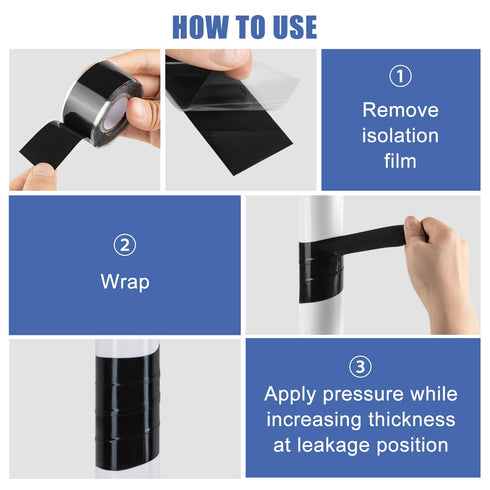 HOW TO USE

①
Remove isolation film

②
Wrap

③
Apply pressure while increasing thickness at leakage position