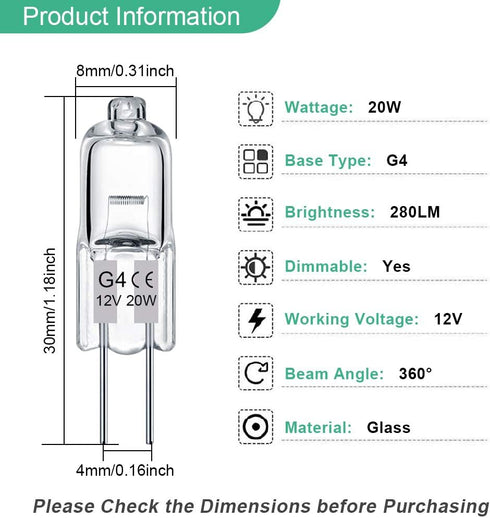 Product Information

8mm/0.31inch

30mm/1.18inch

G4 CE
12V 20W

4mm/0.16inch

Wattage: 20W

Base Type: G4

Brightness: 280LM

Dimmable: Yes

Working Voltage: 12V

Beam Angle: 360°

Material: Glass

Please Check the Dimensions before Purchasing