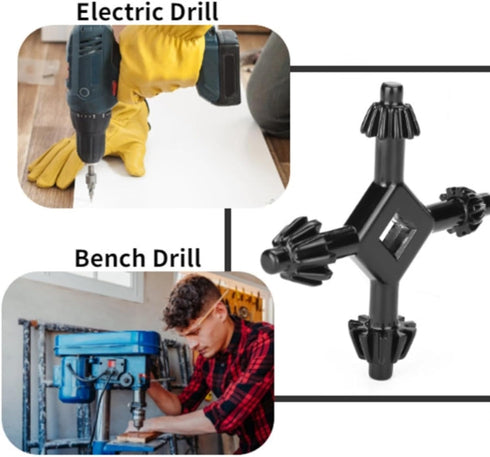 Electric Drill

Bench Drill