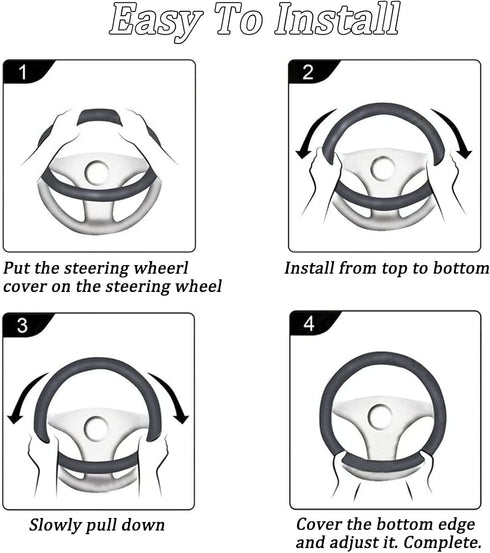 Easy To Install

1

Put the steering wheerl cover on the steering wheel

2

Install from top to bottom

3

Slowly pull down

4

Cover the bottom edge and adjust it. Complete.