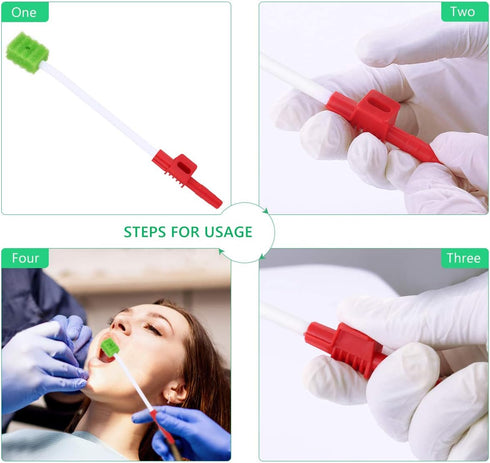 One

Two

STEPS FOR USAGE

Four

Three