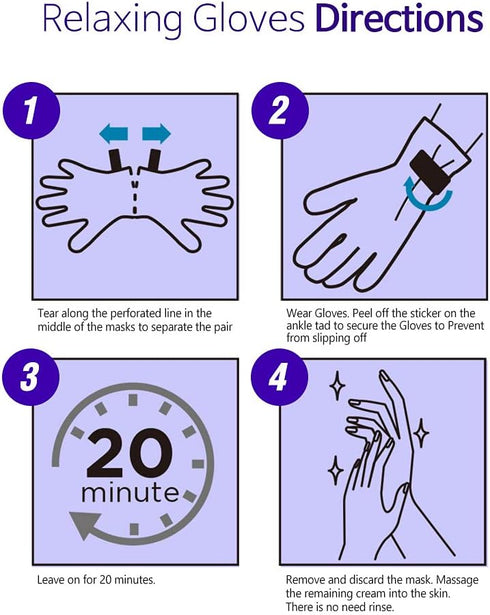 Relaxing Gloves Directions

1

Tear along the perforated line in the middle of the masks to separate the pair

2

Wear Gloves. Peel off the sticker on the ankle tad to secure the Gloves to Prevent from slipping off

3

20 minute

Leave on for 20 minutes.

4

Remove and discard the mask. Massage the remaining cream into the skin. There is no need rinse.