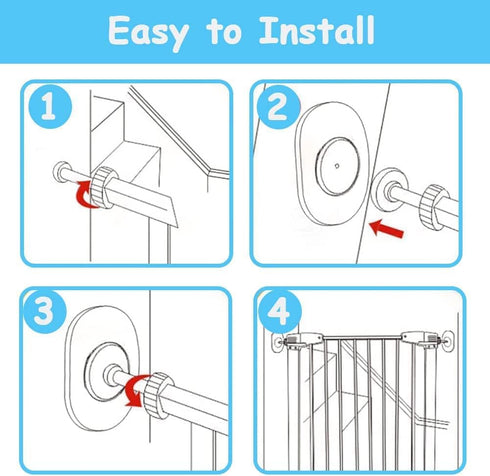 Easy to Install

1

2

3

4