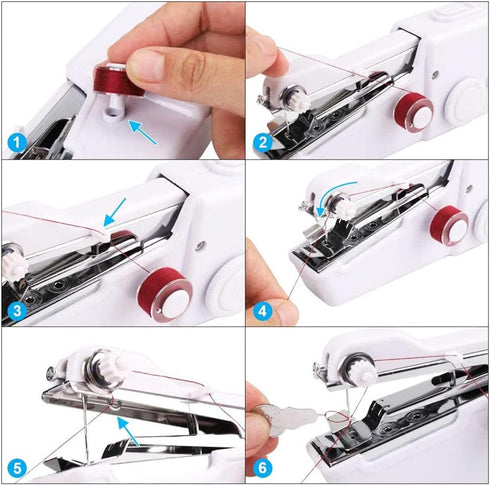 1
2
3
4
5
6