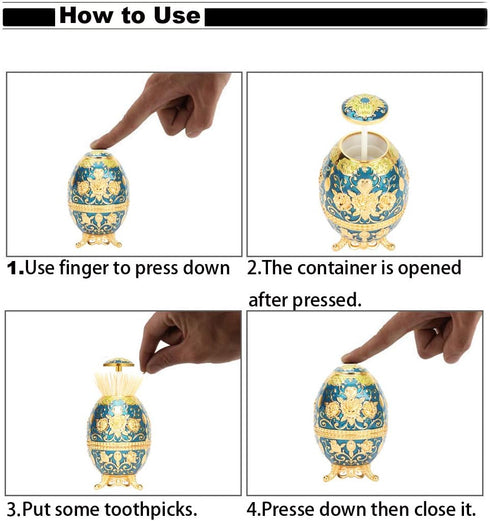 How to Use

1.Use finger to press down

2.The container is opened after pressed.

3.Put some toothpicks.

4.Presse down then close it.