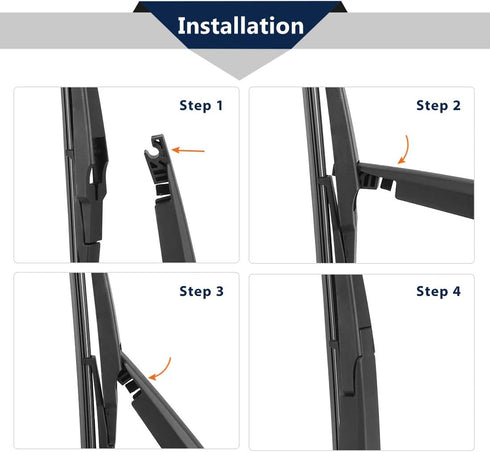 Installation

Step 1

Step 2

Step 3

Step 4