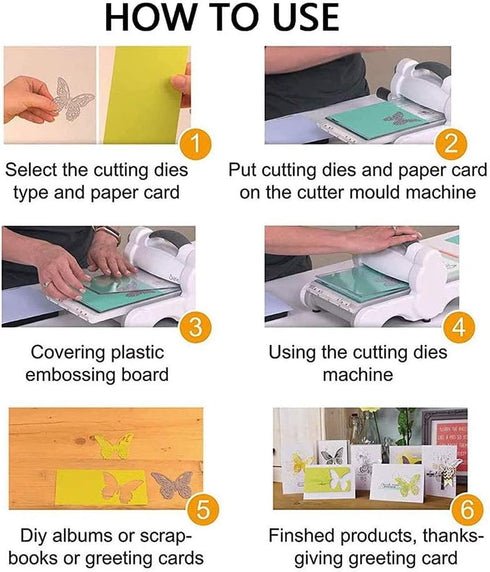 HOW TO USE

1
Select the cutting dies type and paper card

2
Put cutting dies and paper card on the cutter mould machine

3
Covering plastic embossing board

4
Using the cutting dies machine

5
Diy albums or scrapbooks or greeting cards

6
Finshed products, thanksgiving greeting card