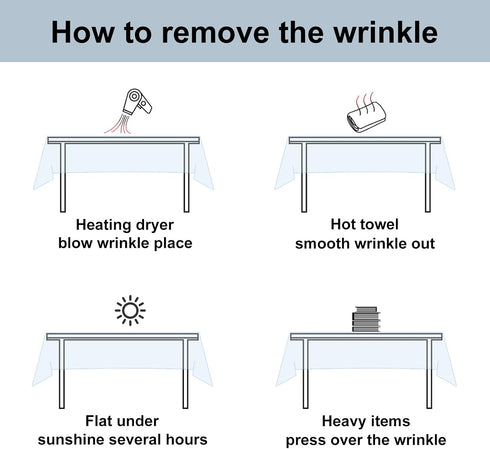 How to remove the wrinkle

Heating dryer
blow wrinkle place

Hot towel
smooth wrinkle out

Flat under
sunshine several hours

Heavy items
press over the wrinkle