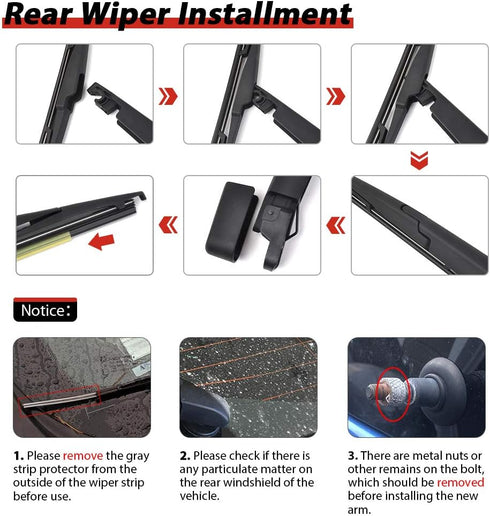 Rear Wiper Installment

Notice:

1. Please remove the gray strip protector from the outside of the wiper strip before use.

2. Please check if there is any particulate matter on the rear windshield of the vehicle.

3. There are metal nuts or other remains on the bolt, which should be removed before installing the new arm.