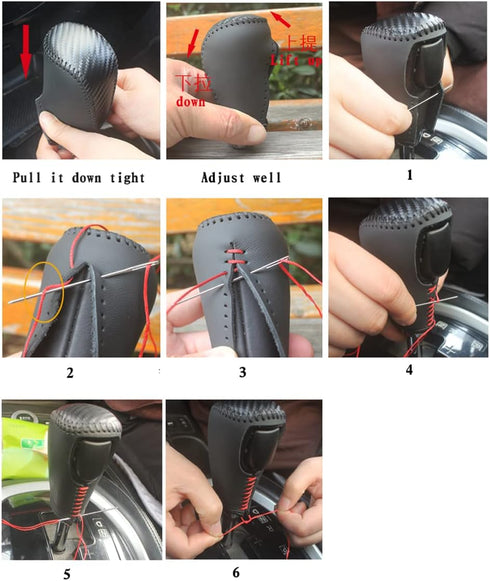 上提
Lift up
下拉
down

Pull it down tight

Adjust well

1

2

3

4

5

6