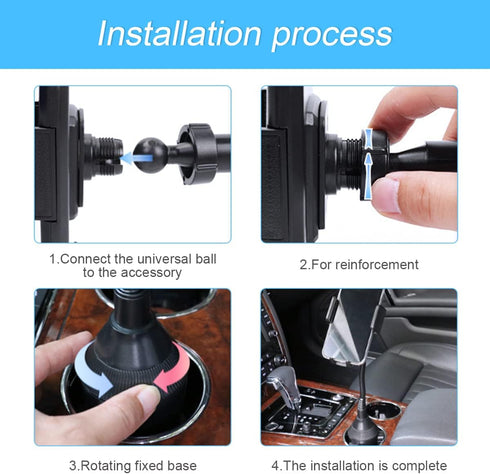 Installation process

1.Connect the universal ball to the accessory

2.For reinforcement

3.Rotating fixed base

4.The installation is complete