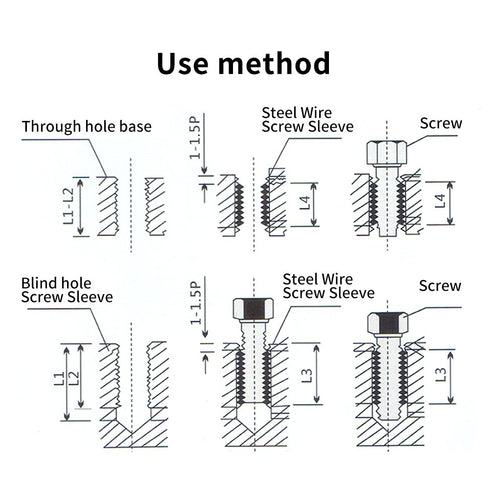 Use method

Through hole base

L1-L2

1-1.5P

Steel Wire
Screw Sleeve

L4

Screw

L4

Blind hole
Screw Sleeve

L1

L2

1-1.5P

Steel Wire
Screw Sleeve

L3

Screw

L3