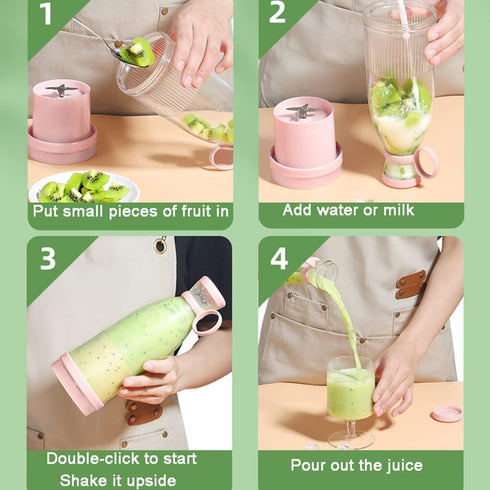 1

Put small pieces of fruit in

2

Add water or milk

3

Double-click to start
Shake it upside

4

Pour out the juice