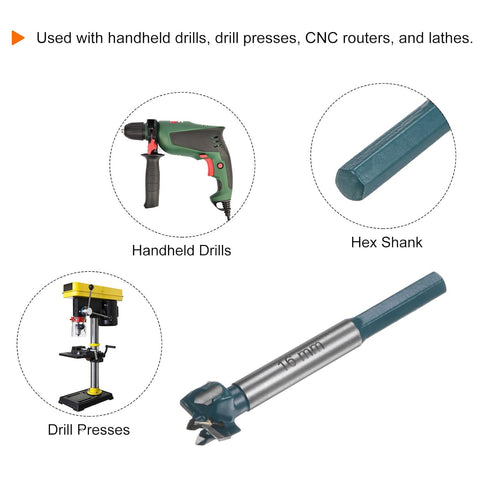 Used with handheld drills, drill presses, CNC routers, and lathes.

Handheld Drills

Hex Shank

Drill Presses

16 mm