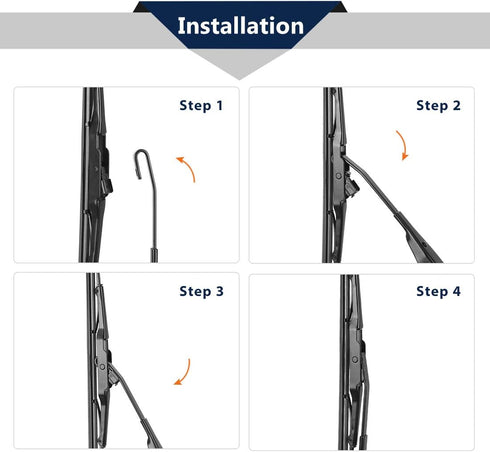 Installation

Step 1

Step 2

Step 3

Step 4