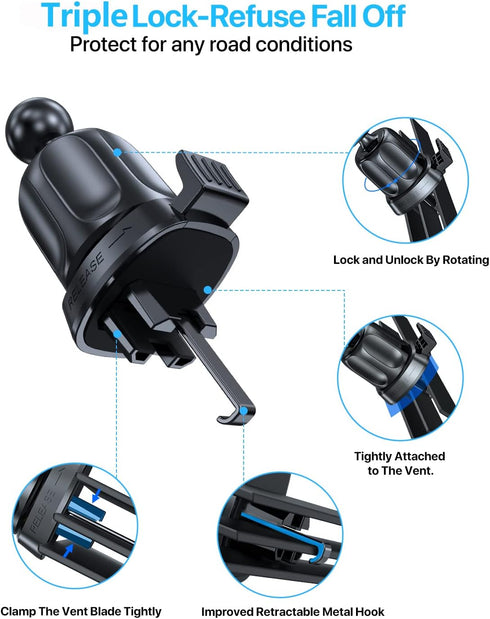 Triple Lock-Refuse Fall Off
Protect for any road conditions

RELEASE

Lock and Unlock By Rotating

Tightly Attached to The Vent.

RELEASE

Clamp The Vent Blade Tightly

Improved Retractable Metal Hook