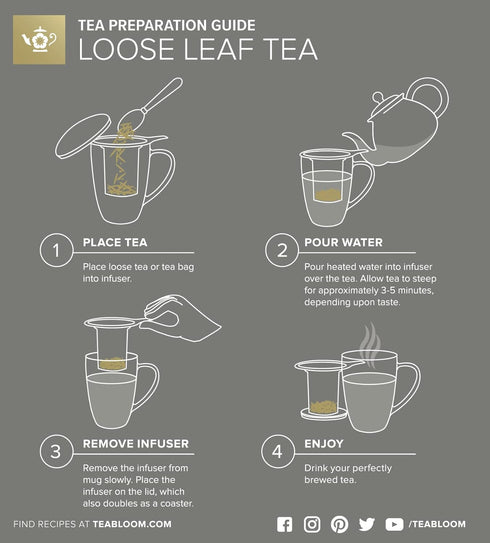 TEA PREPARATION GUIDE
LOOSE LEAF TEA

1 PLACE TEA
Place loose tea or tea bag into infuser.

2 POUR WATER
Pour heated water into infuser over the tea. Allow tea to steep for approximately 3-5 minutes, depending upon taste.

3 REMOVE INFUSER
Remove the infuser from mug slowly. Place the infuser on the lid, which also doubles as a coaster.

4 ENJOY
Drink your perfectly brewed tea.

FIND RECIPES AT TEABLOOM.COM

/TEABLOOM