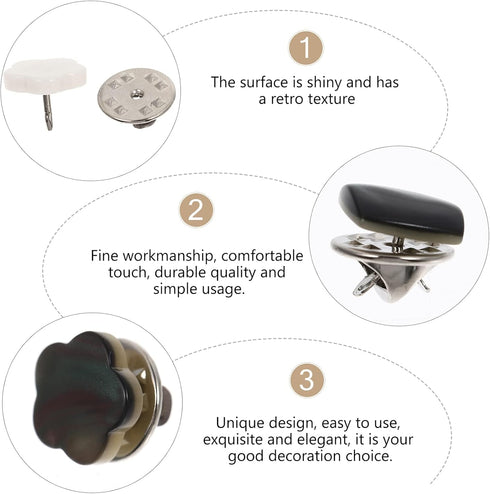 1

The surface is shiny and has a retro texture

2

Fine workmanship, comfortable touch, durable quality and simple usage.

3

Unique design, easy to use, exquisite and elegant, it is your good decoration choice.