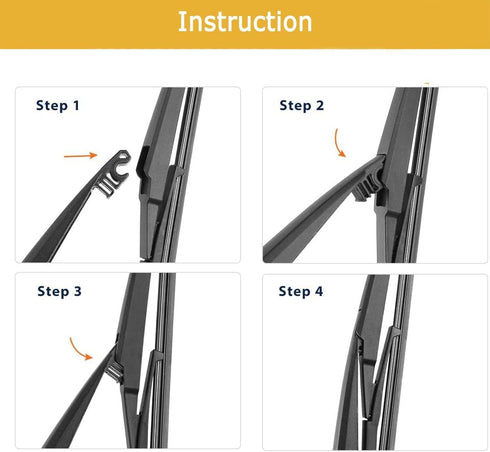 Instruction

Step 1

Step 2

Step 3

Step 4