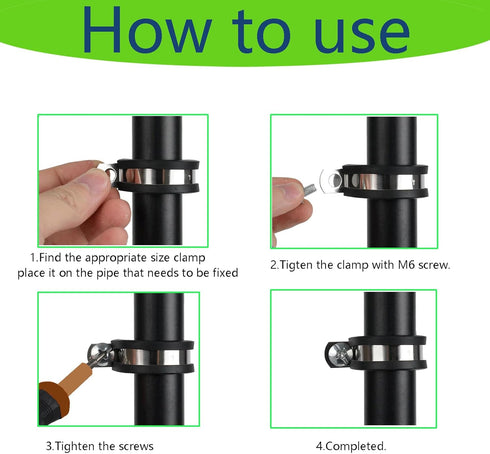 How to use

1.Find the appropriate size clamp place it on the pipe that needs to be fixed

2.Tigten the clamp with M6 screw.

3.Tighten the screws

4.Completed.