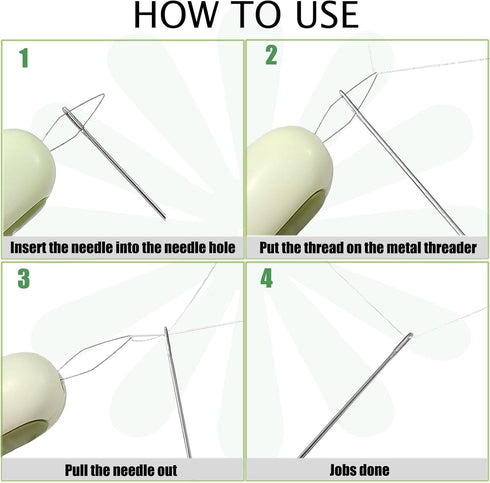 HOW TO USE

1

Insert the needle into the needle hole

2

Put the thread on the metal threader

3

Pull the needle out

4

Jobs done